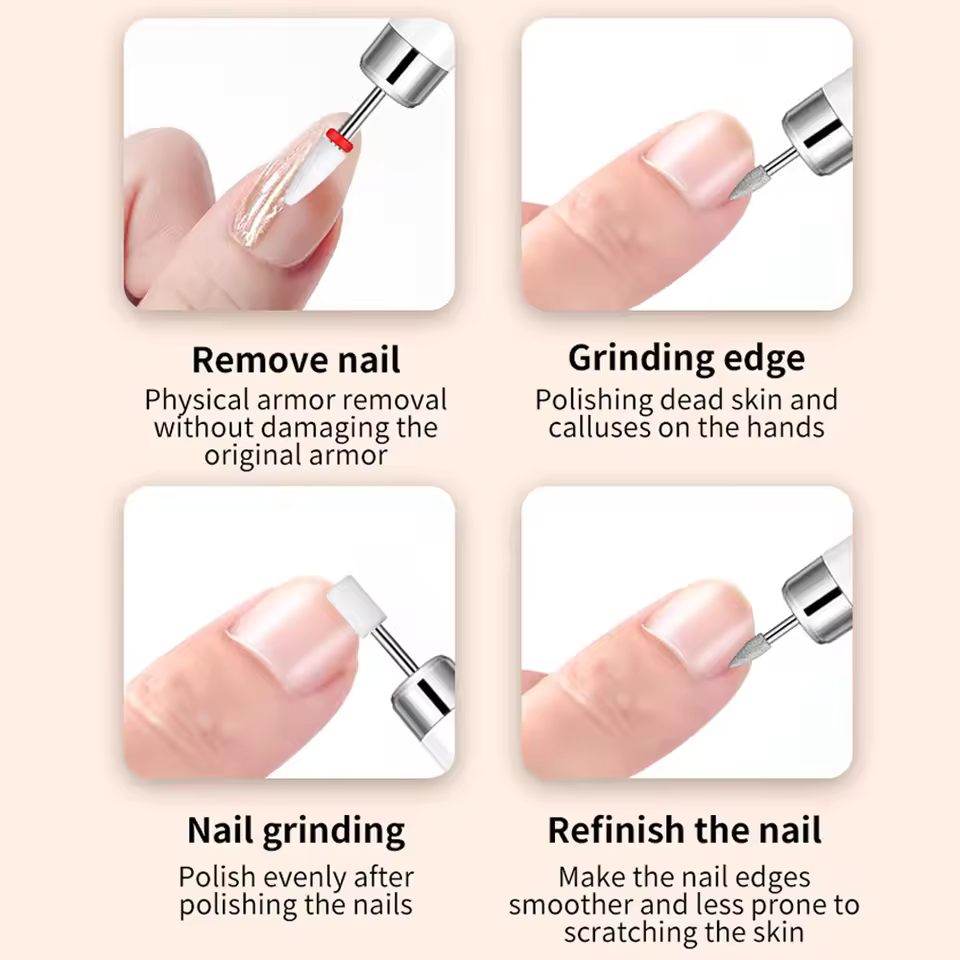 Remove nail
Physical armor removal without damaging the original armor

Grinding edge
Polishing dead skin and calluses on the hands

Nail grinding
Polish evenly after polishing the nails

Refinish the nail
Make the nail edges smoother and less prone to scratching the skin